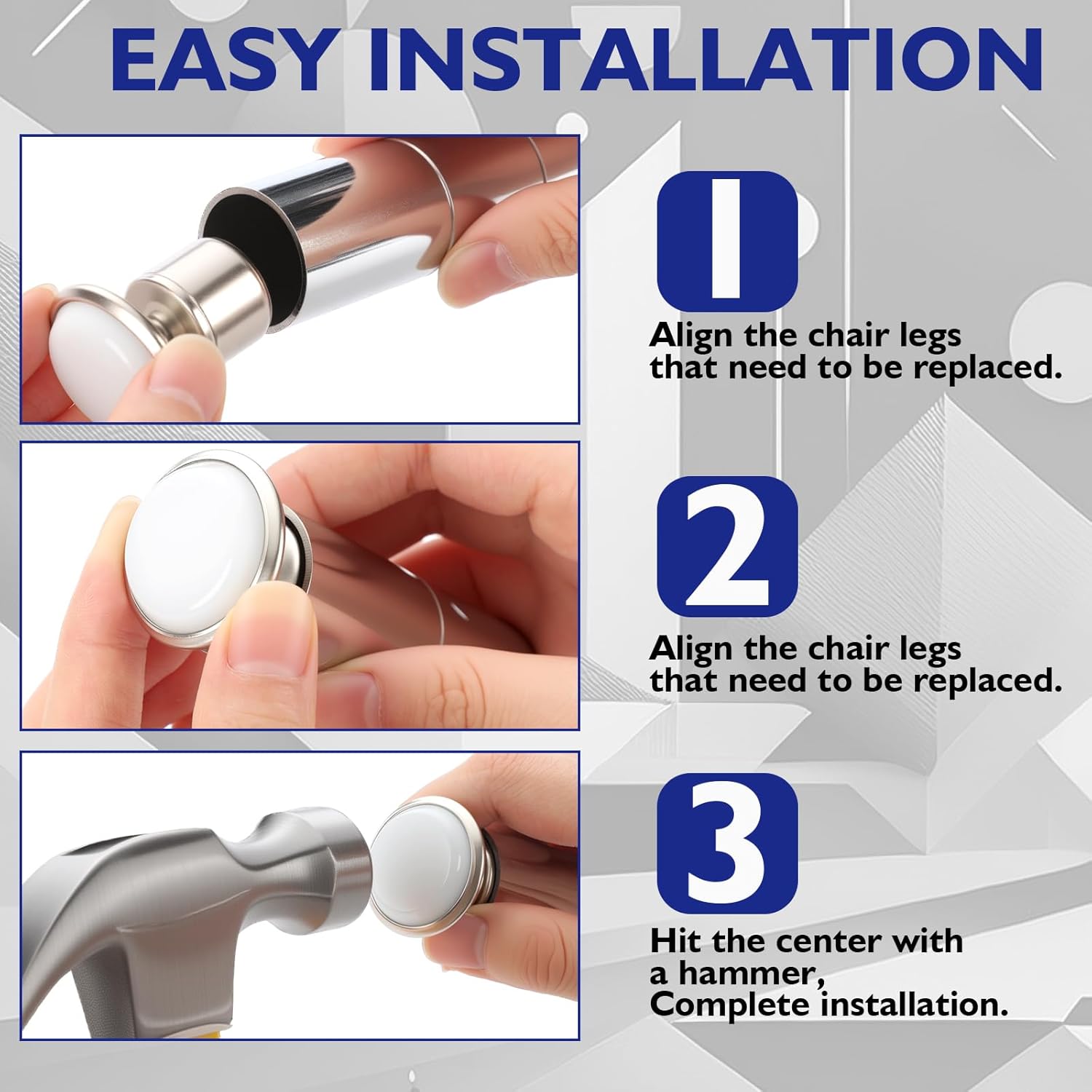 EASY INSTALLATION

1

Align the chair legs that need to be replaced.

2

Align the chair legs that need to be replaced.

3

Hit the center with a hammer, Complete installation.